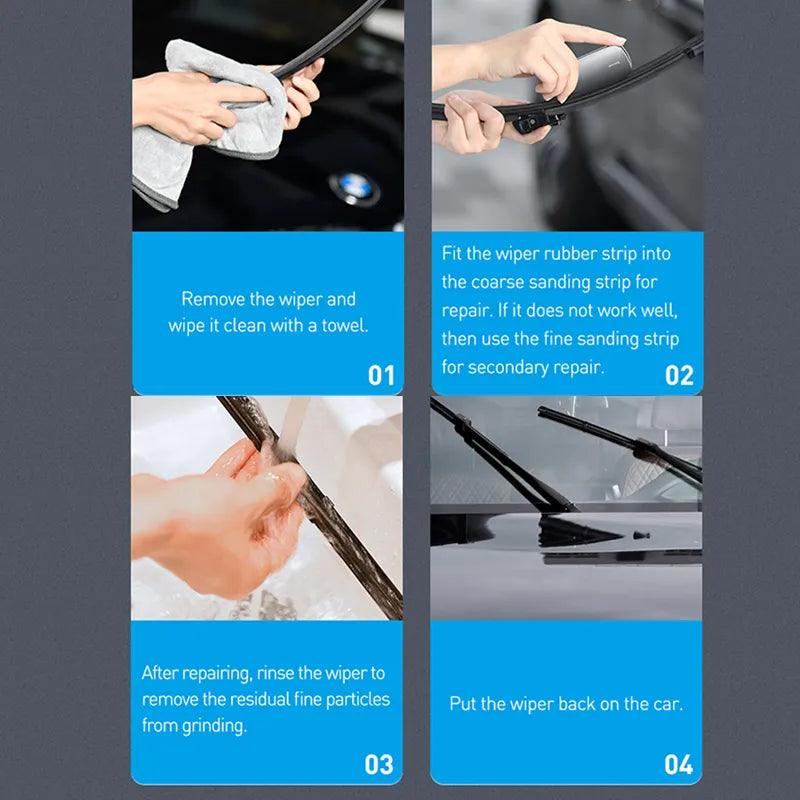 Remove the wiper and wipe it clean with a towel.

01

Fit the wiper rubber strip into the coarse sanding strip for repair. If it does not work well, then use the fine sanding strip for secondary repair.

02

After repairing, rinse the wiper to remove the residual fine particles from grinding.

03

Put the wiper back on the car.

04